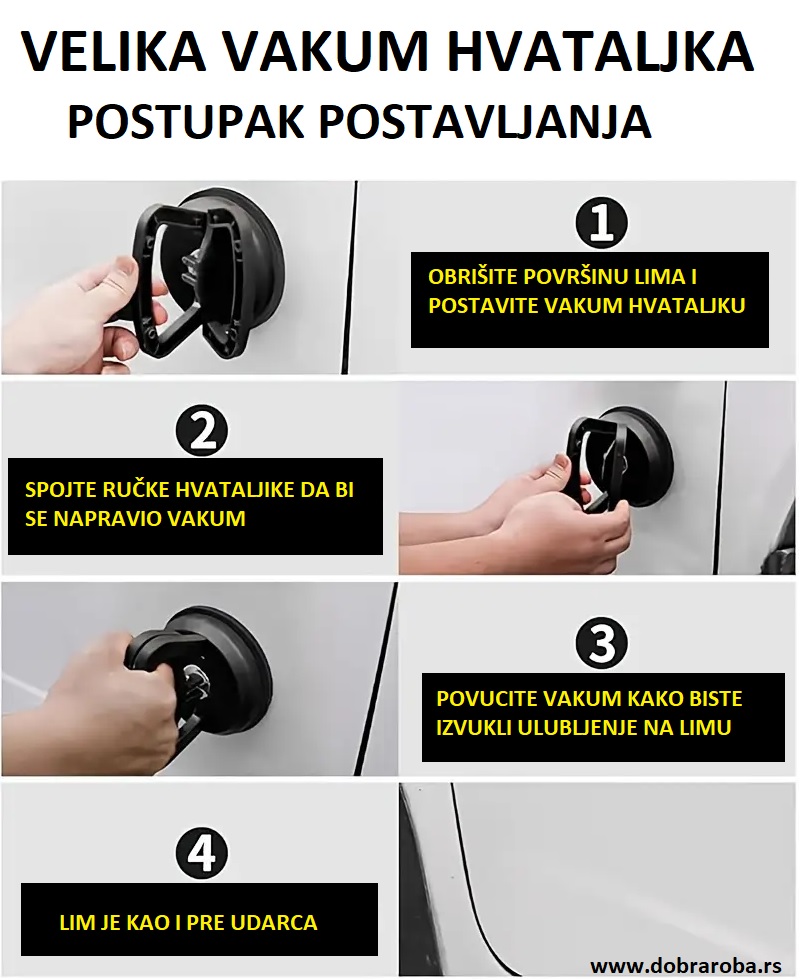 VELIKA VAKUM HVATALJKA
POSTUPAK POSTAVLJANJA

1
OBRIŠITE POVRŠINU LIMA I POSTAVITE VAKUM HVATALJKU

2
SPOJTE RUČKE HVATALJIKE DA BI SE NAPRAVIO VAKUM

3
POVUCITE VAKUM KAKO BISTE IZVUKLI ULUBLJENJE NA LIMU

4
LIM JE KAO I PRE UDARCA

www.dobraroba.rs