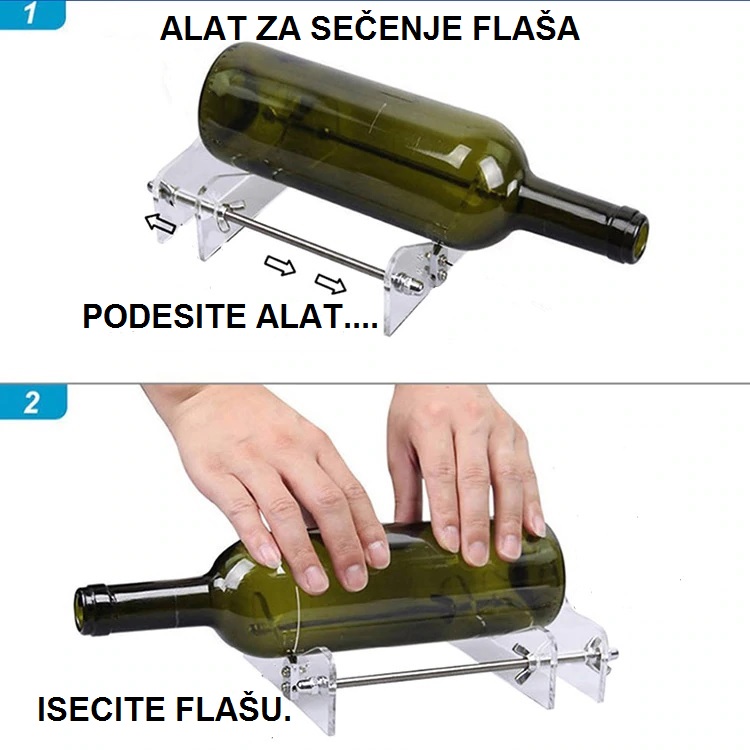 1

ALAT ZA SEČENJE FLAŠA

PODESITE ALAT....

2

ISECITE FLAŠU.